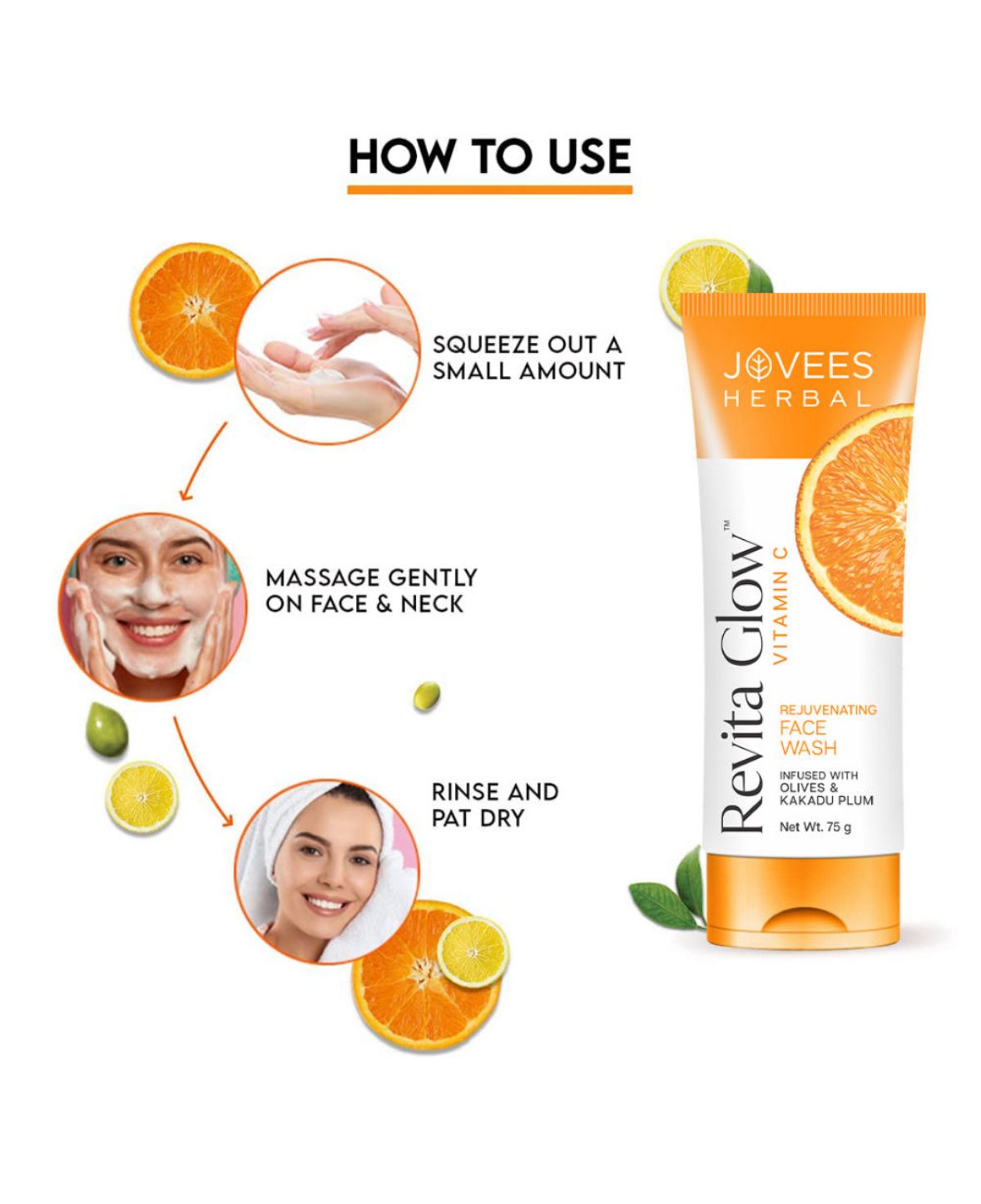 HOW TO USE

SQUEEZE OUT A SMALL AMOUNT

MASSAGE GENTLY ON FACE & NECK

RINSE AND PAT DRY

JOVEES
HERBAL

Revita Glow™
VITAMIN C

REJUVENATING
FACE
WASH

INFUSED WITH
OLIVES &
KAKADU PLUM

Net Wt. 75 g